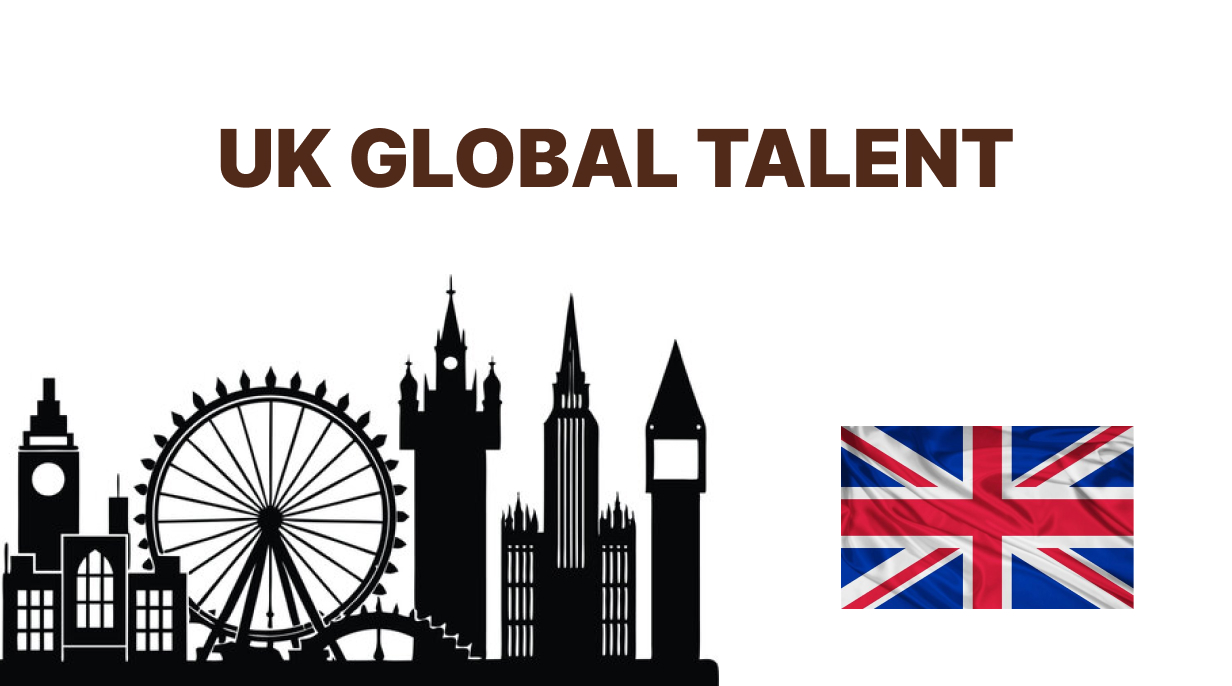 UK GLOBAL TALENT